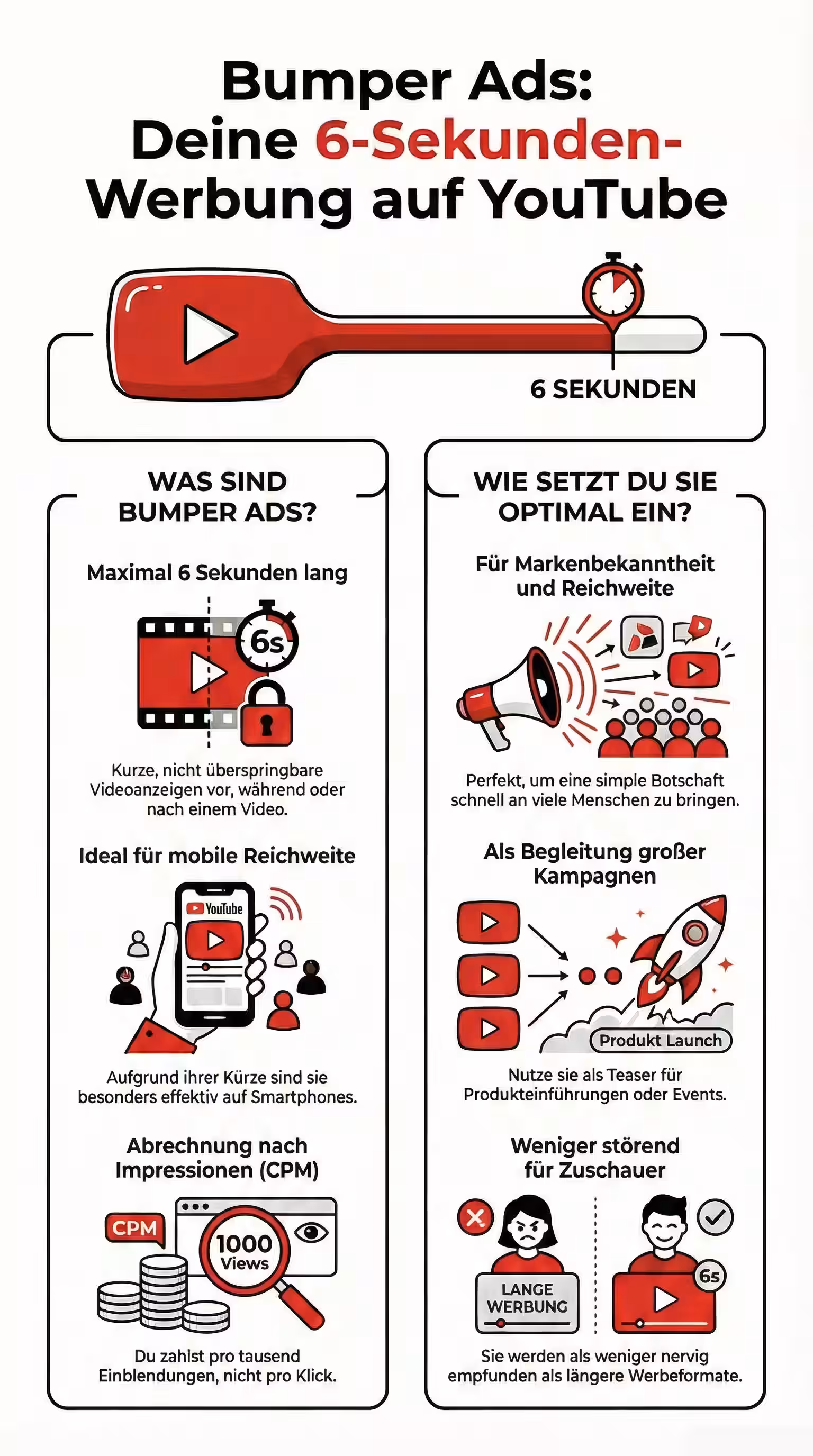 Bumper Ads: Deine 6-Sekunden-Werbung auf YouTube

6 SEKUNDEN

WAS SIND BUMPER ADS?

Maximal 6 Sekunden lang

6s

Kurze, nicht überspringbare Videoanzeigen vor, während oder nach einem Video.

Ideal für mobile Reichweite

YouTube

Aufgrund ihrer Kürze sind sie besonders effektiv auf Smartphones.

Abrechnung nach Impressionen (CPM)

CPM

1000 Views

Du zahlst pro tausend Einblendungen, nicht pro Klick.

WIE SETZT DU SIE OPTIMAL EIN?

Für Markenbekanntheit und Reichweite

Perfekt, um eine simple Botschaft schnell an viele Menschen zu bringen.

Als Begleitung großer Kampagnen

Produkt Launch

Nutze sie als Teaser für Produkteinführungen oder Events.

Weniger störend für Zuschauer

LANGE WERBUNG

6s

Sie werden als weniger nervig empfunden als längere Werbeformate.